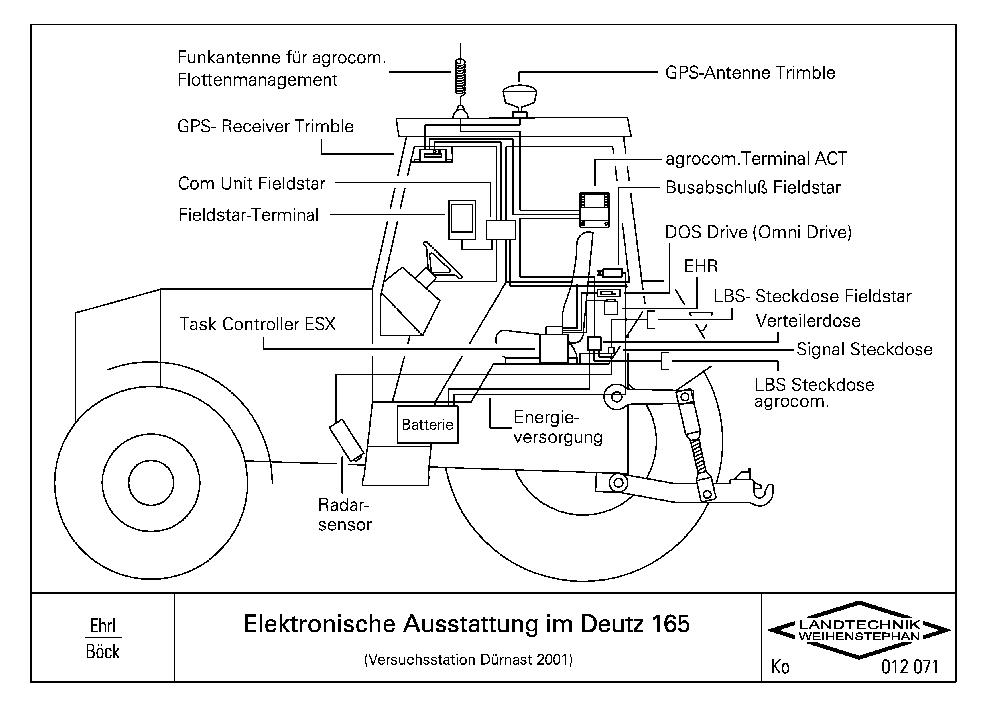 Funkantenne für agrocom. Flottenmanagement

GPS-Antenne Trimble

GPS- Receiver Trimble

agrocom.Terminal ACT

Com Unit Fieldstar

Busabschluß Fieldstar

Fieldstar-Terminal

DOS Drive (Omni Drive)

EHR

LBS- Steckdose Fieldstar

Verteilerdose

Task Controller ESX

Signal Steckdose

LBS Steckdose agrocom.

Batterie

Energieversorgung

Radarsensor

Ehrl
Böck

Elektronische Ausstattung im Deutz 165

(Versuchsstation Dürnast 2001)

LANDTECHNIK WEIHENSTEPHAN

Ko

012 071