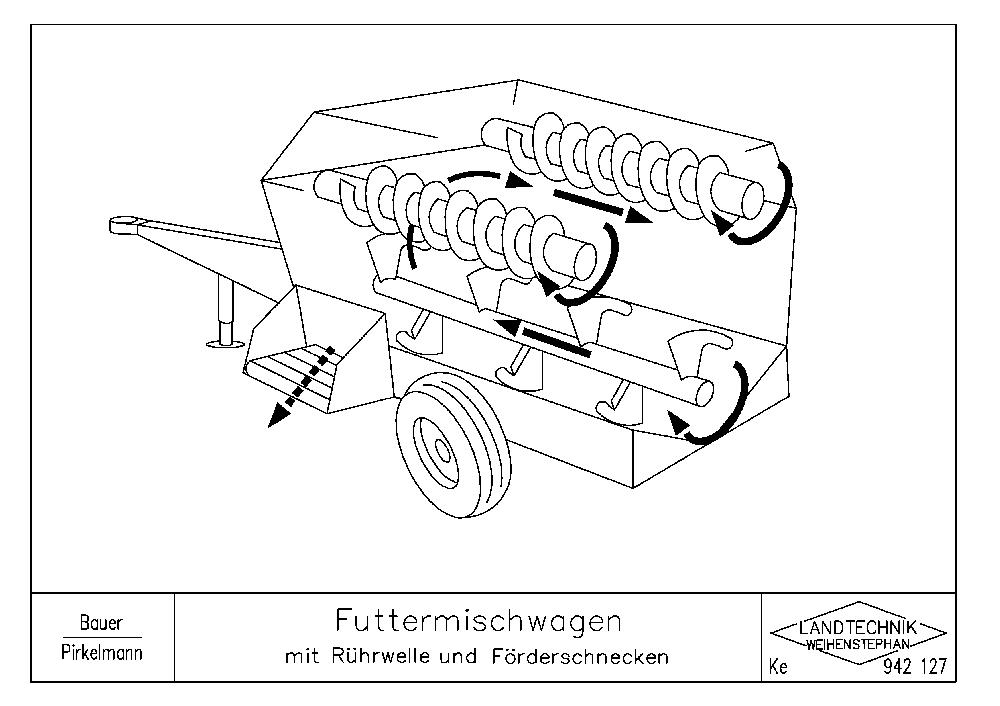 Bauer
Pirkelmann

Futtermischwagen
mit Rührwelle und Förderschnecken

LANDTECHNIK
WEIHENSTEPHAN
Ke 942 127