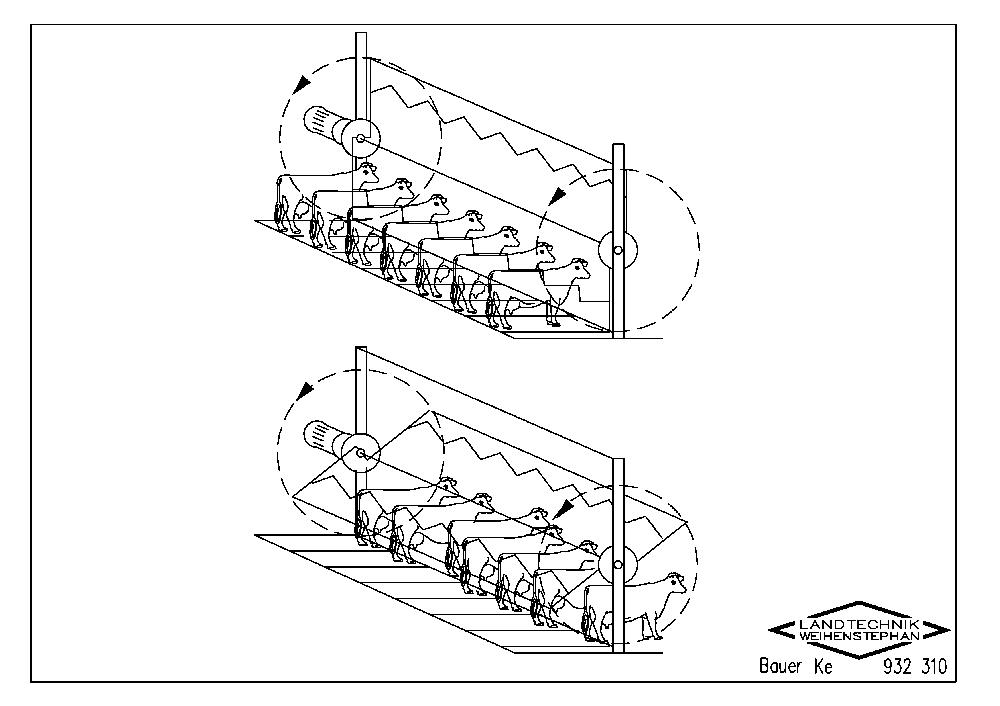 LANDTECHNIK
WEIHENSTEPHAN

Bauer Ke 932 310