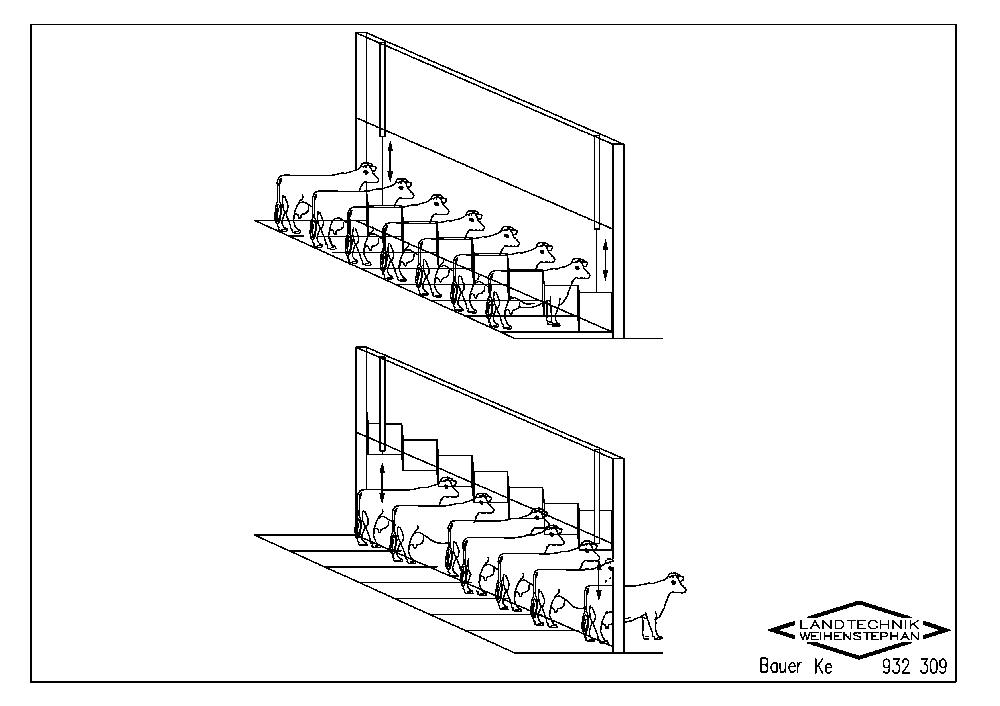 LANDTECHNIK
WEIHENSTEPHAN

Bauer Ke 932 309