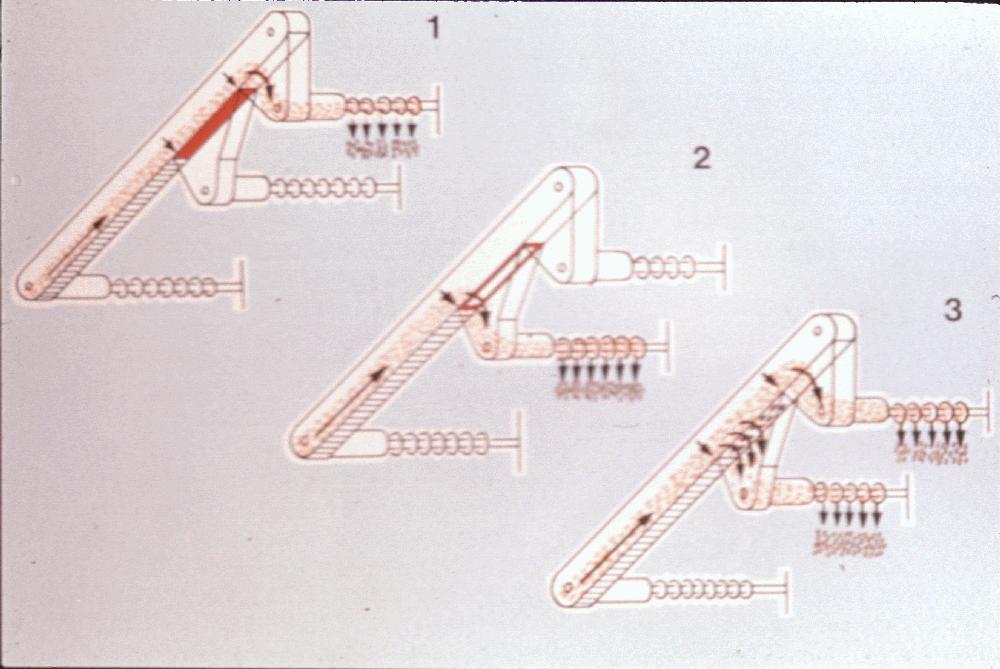 1

2

3