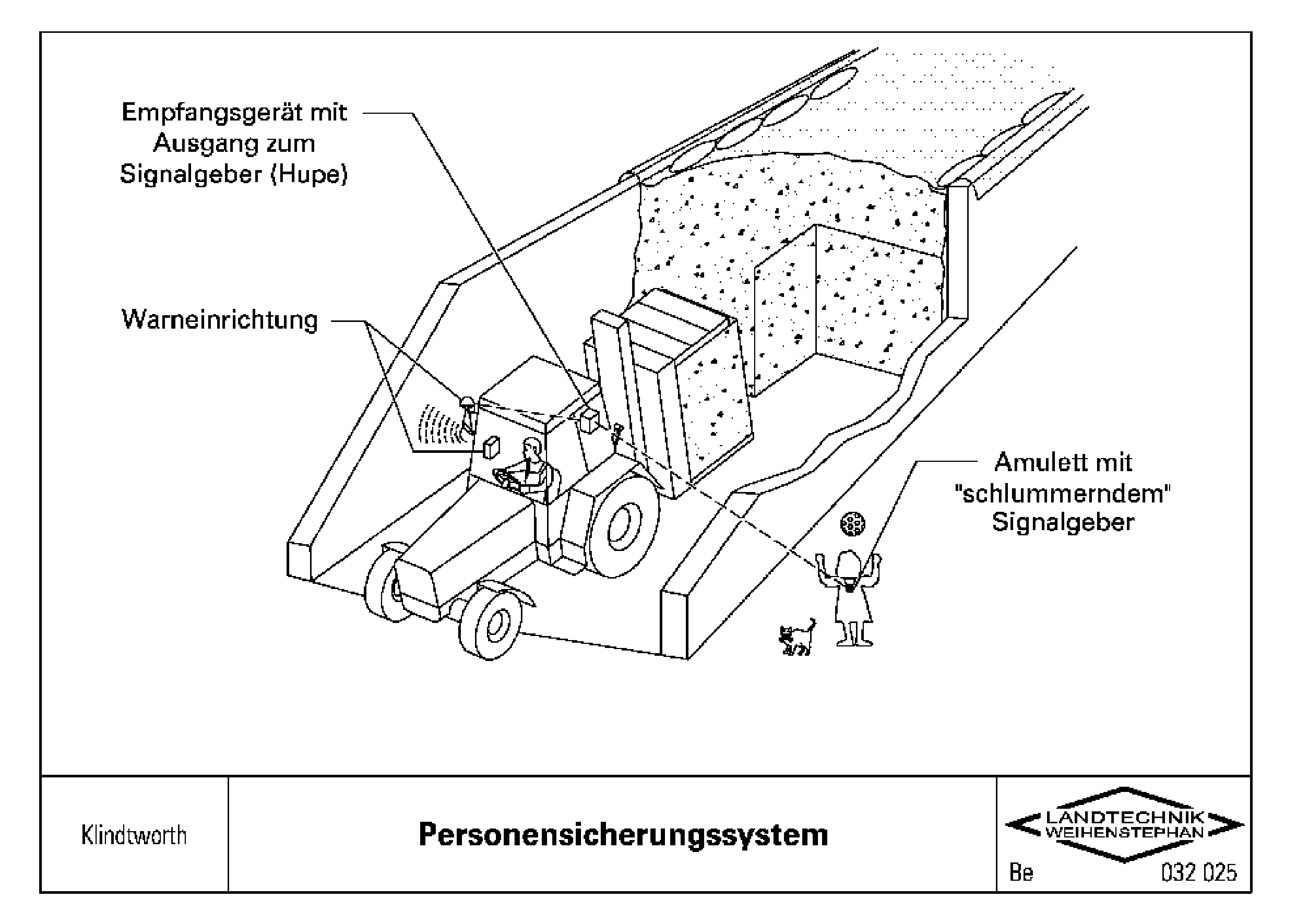 Empfangsgerät mit Ausgang zum Signalgeber (Hupe)

Warneinrichtung

Amulett mit "schlummerndem" Signalgeber

Klindtworth

Personensicherungssystem

LANDTECHNIK WEIHENSTEPHAN

Be

032 025