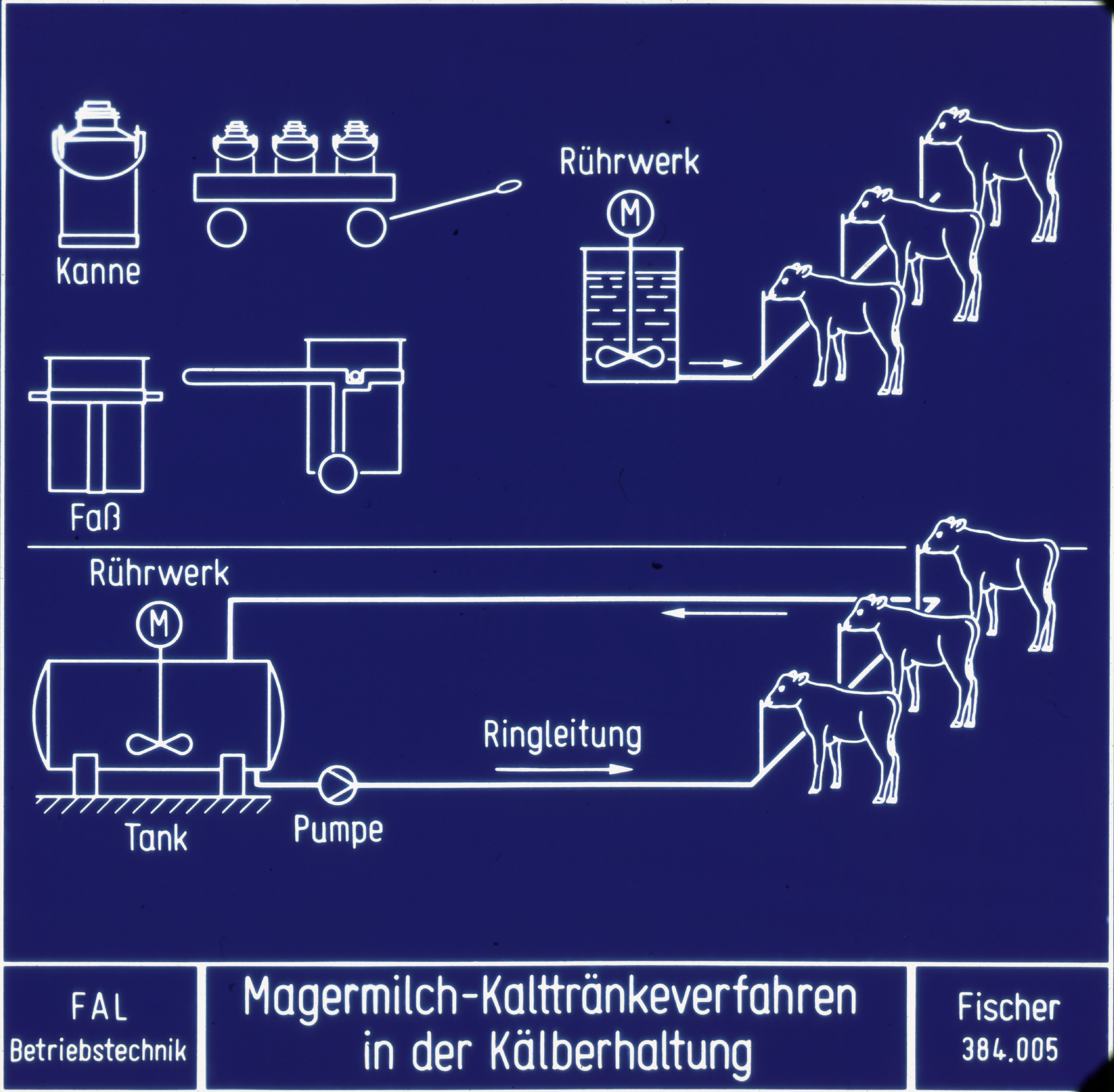 Kanne

Rührwerk

M

Faß

Rührwerk

M

Ringleitung

Tank

Pumpe

FAL
Betriebstechnik

Magermilch-Kalttränkeverfahren in der Kälberhaltung

Fischer
384.005