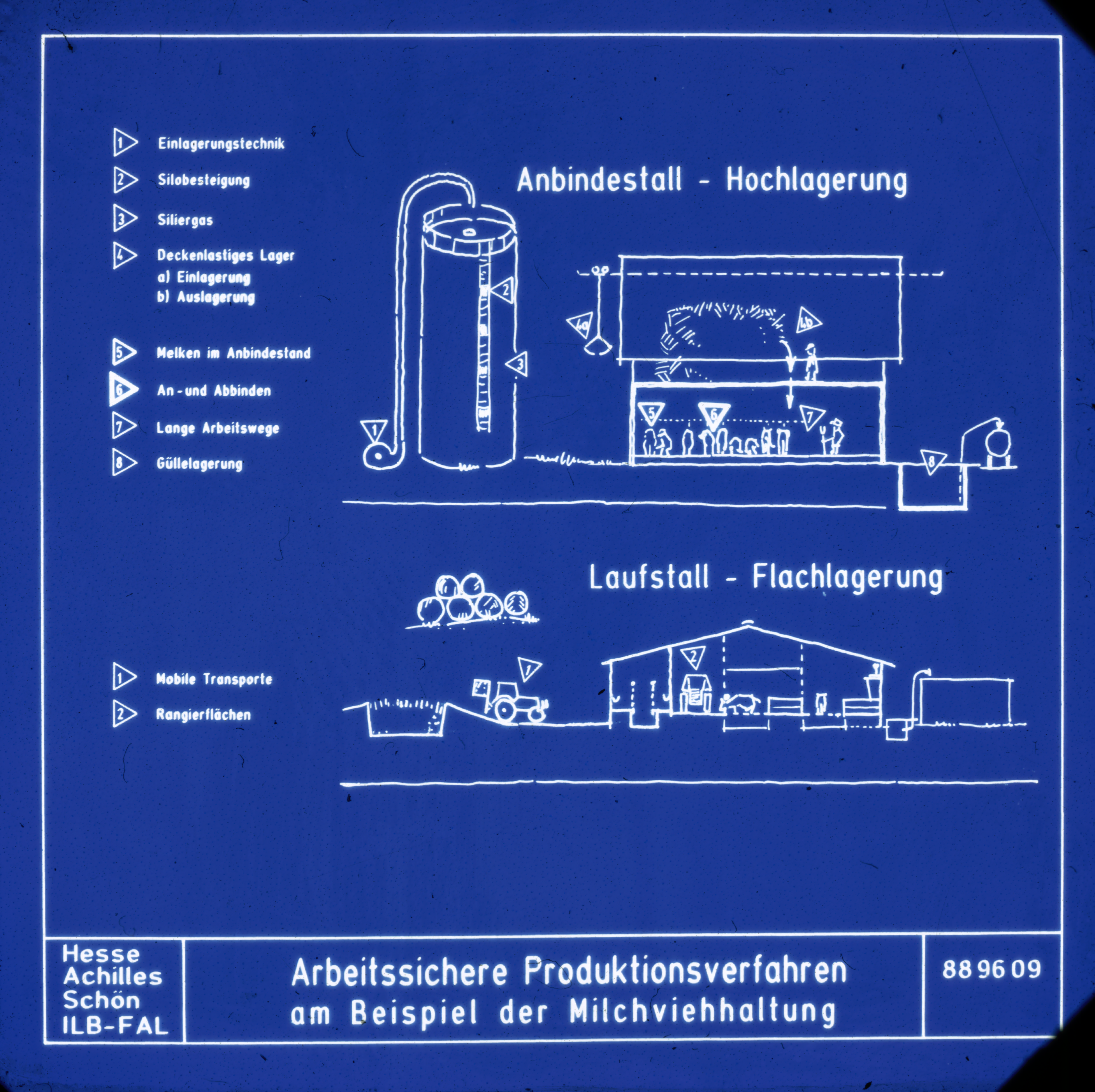 1 Einlagerungstechnik

2 Silobesteigung

3 Siliergas

4 Deckenlastiges Lager
a) Einlagerung
b) Auslagerung

5 Melken im Anbindestand

6 An-und Abbinden

7 Lange Arbeitswege

8 Güllelagerung

Anbindestall - Hochlagerung

2

3

1

4a

4b

5

6

7

8

Laufstall - Flachlagerung

1 Mobile Transporte

2 Rangierflächen

1

2

Hesse
Achilles
Schön
ILB-FAL

Arbeitssichere Produktionsverfahren
am Beispiel der Milchviehhaltung

88 96 09