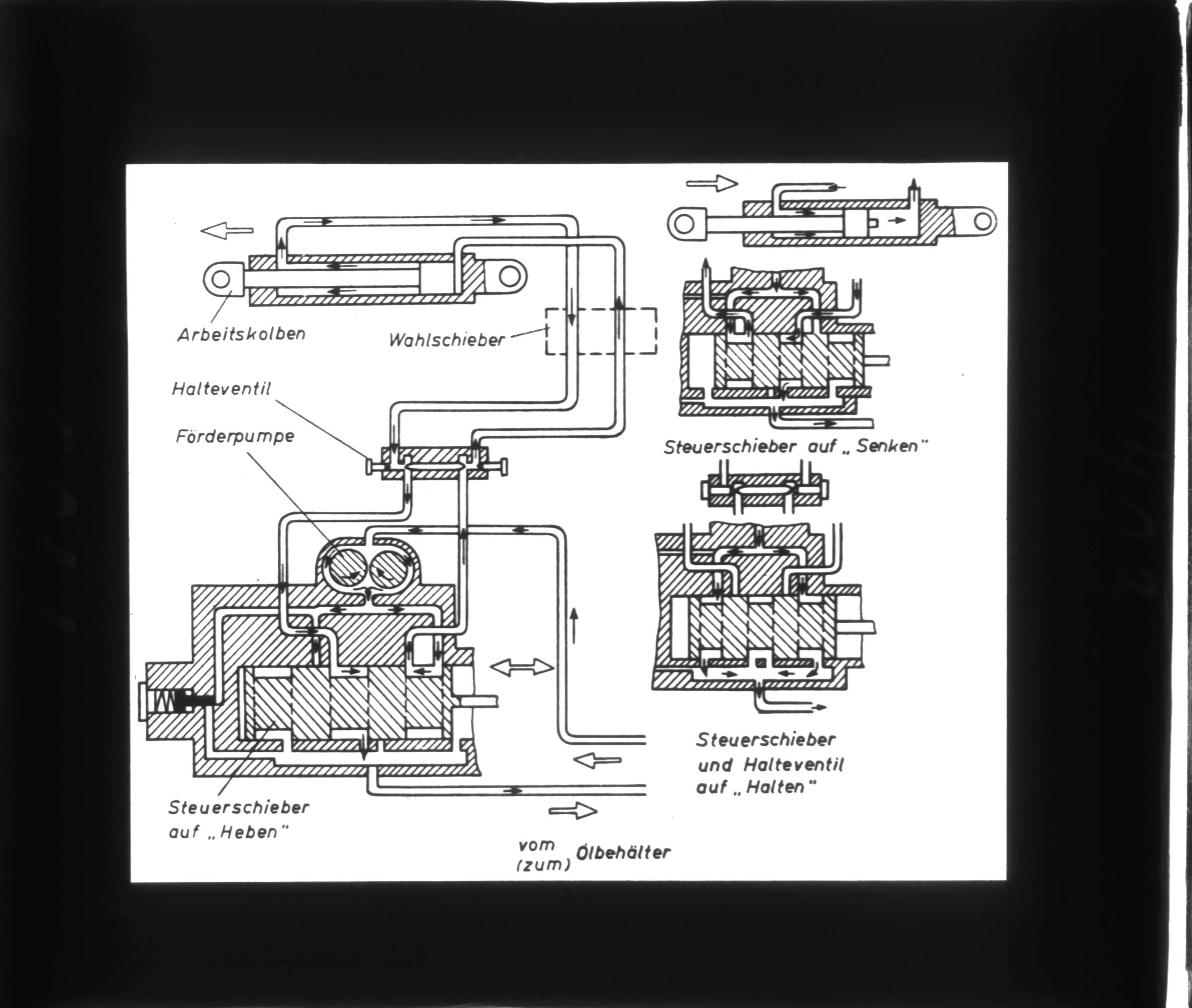 Arbeitskolben

Wahlschieber

Halteventil

Förderpumpe

Steuerschieber auf „Heben"

vom (zum) Ölbehälter

Steuerschieber auf „Senken"

Steuerschieber und Halteventil auf „Halten"