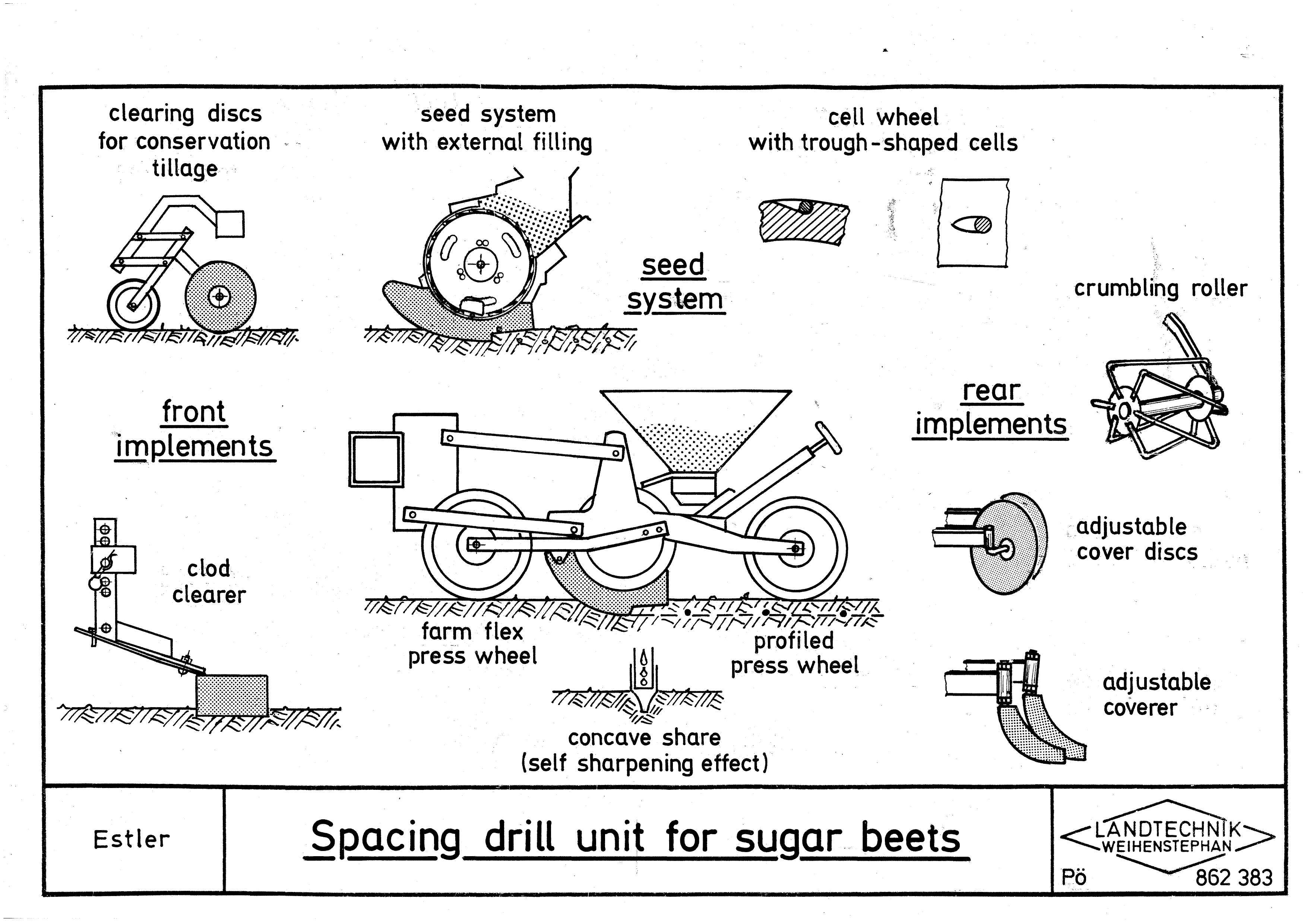 clearing discs for conservation tillage

seed system with external filling

cell wheel with trough-shaped cells

seed system

crumbling roller

front implements

rear implements

clod clearer

adjustable cover discs

farm flex press wheel

profiled press wheel

adjustable coverer

concave share (self sharpening effect)

Estler

Spacing drill unit for sugar beets

LANDTECHNIK WEIHENSTEPHAN

Pö

862 383